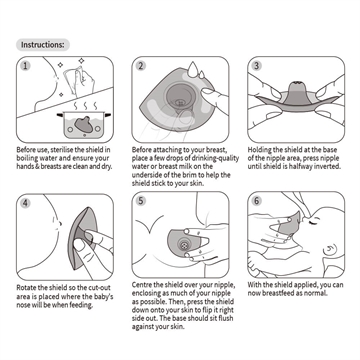 Instructions:

1

Before use, sterilise the shield in boiling water and ensure your hands & breasts are clean and dry.

2

Before attaching to your breast, place a few drops of drinking-quality water or breast milk on the underside of the brim to help the shield stick to your skin.

3

Holding the shield at the base of the nipple area, press nipple until shield is halfway inverted.

4

Rotate the shield so the cut-out area is placed where the baby's nose will be when feeding.

5

Centre the shield over your nipple, enclosing as much of your nipple as possible. Then, press the shield down onto your skin to flip it right side out. The base should sit flush against your skin.

6

With the shield applied, you can now breastfeed as normal.